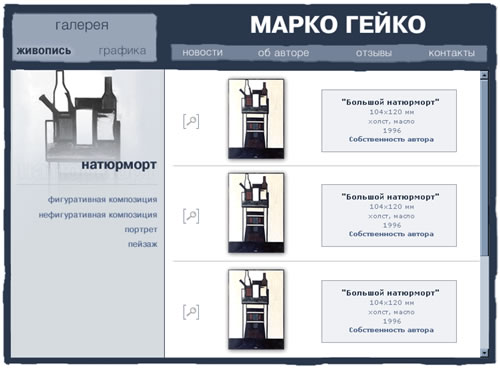 галерея

живопись графика

МАРКО ГЕЙКО

новости об авторе отзывы контакты

натюрморт

фигуративная композиция
нефигуративная композиция
портрет
пейзаж

"Большой натюрморт"
104x120 мм
холст, масло
1996
Собственность автора

"Большой натюрморт"
104x120 мм
холст, масло
1996
Собственность автора

"Большой натюрморт"
104x120 мм
холст, масло
1996
Собственность автора